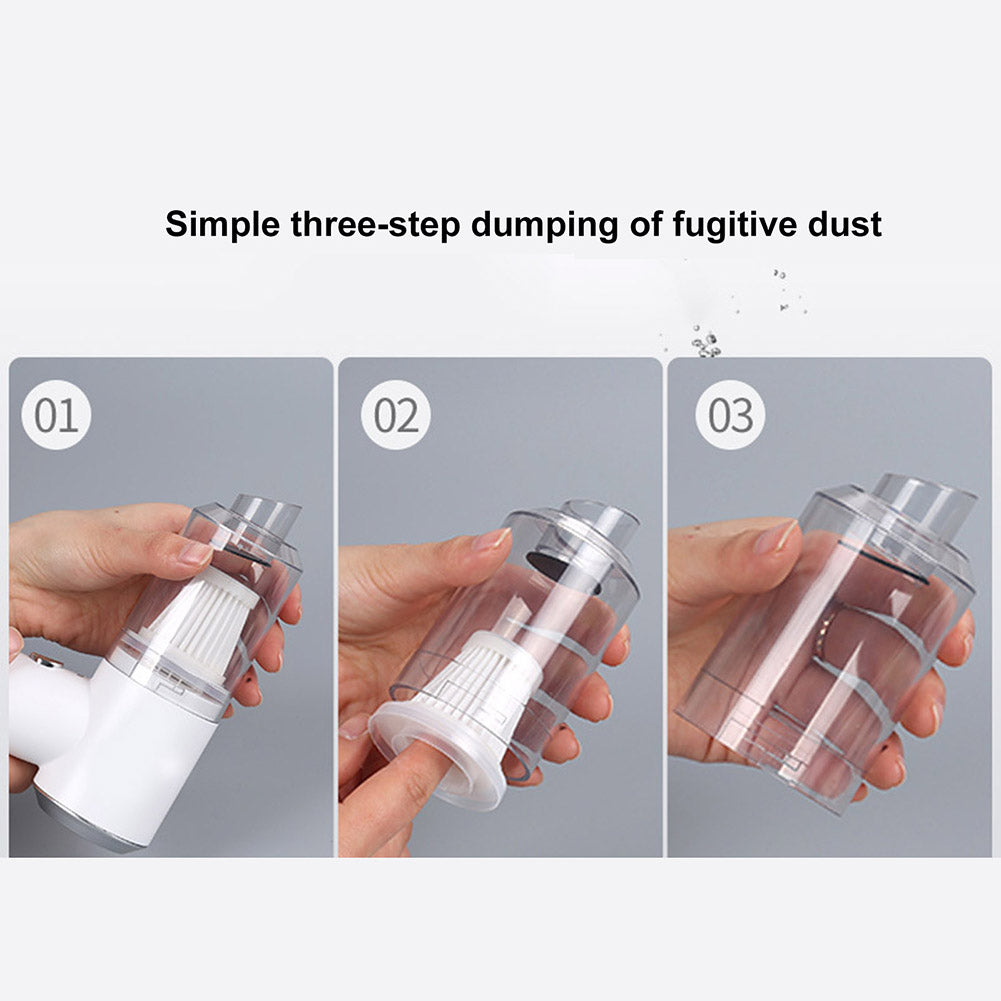 Simple three-step dumping of fugitive dust

01

02

03