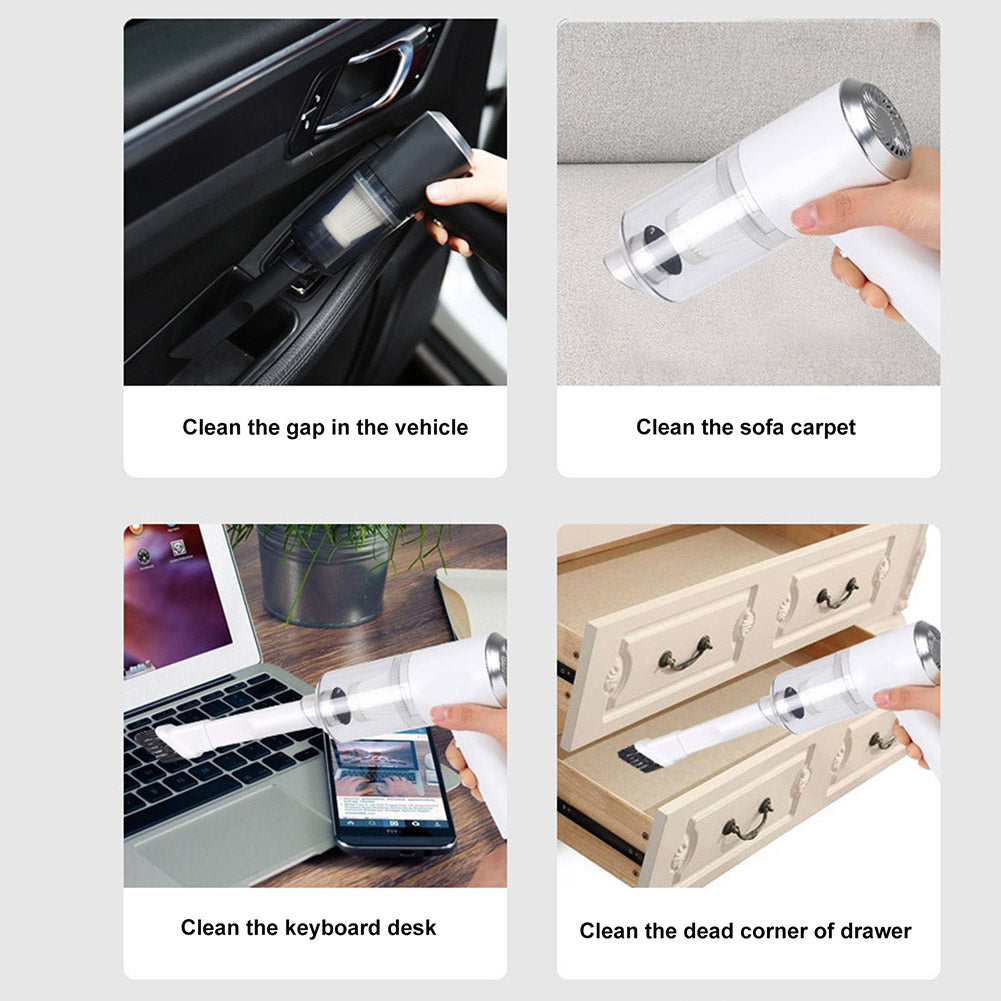 Clean the gap in the vehicle

Clean the sofa carpet

Clean the keyboard desk

Clean the dead corner of drawer